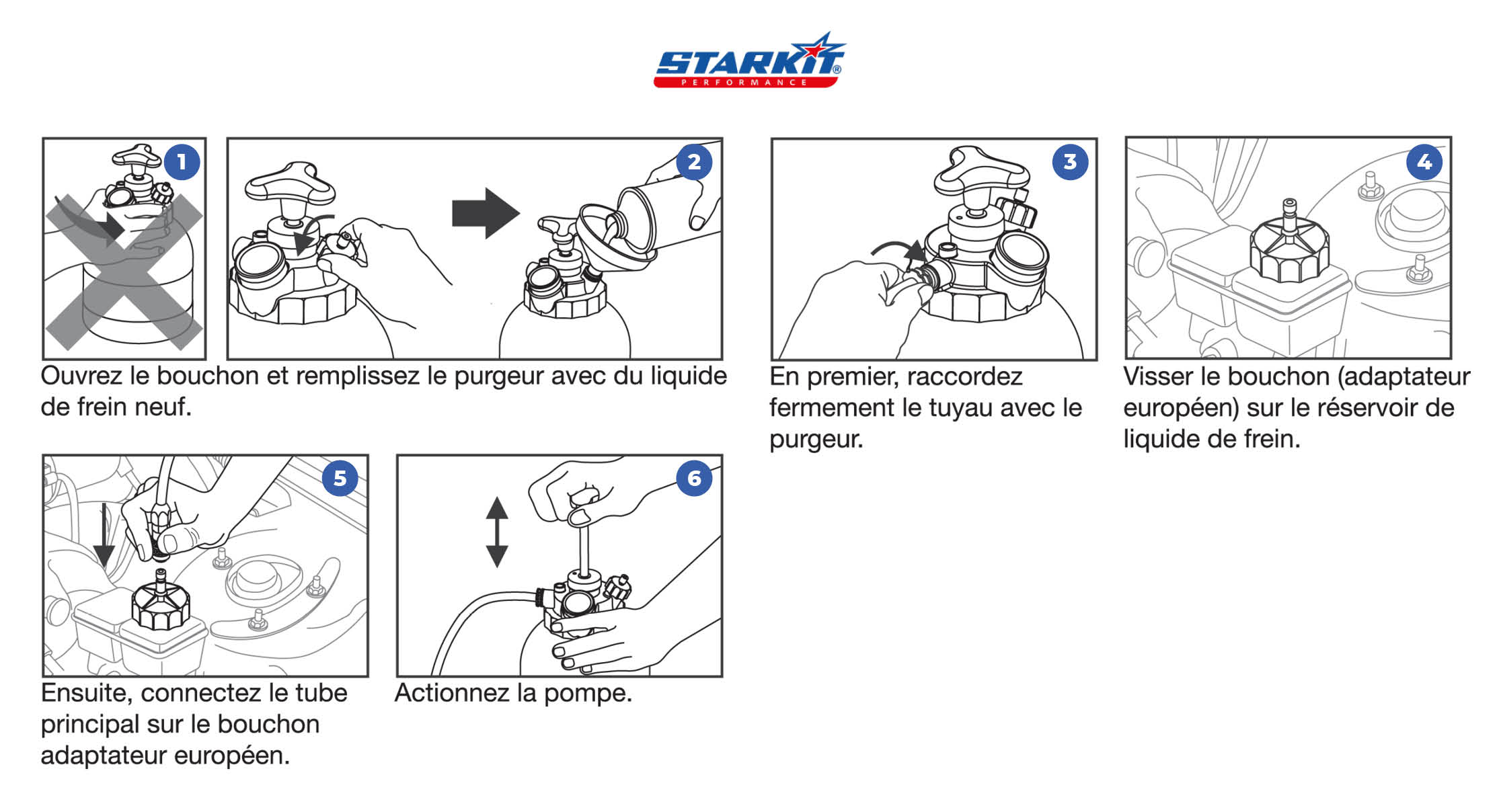 STARKIT®
PERFORMANCE

1

2

Ouvrez le bouchon et remplissez le purgeur avec du liquide de frein neuf.

3

En premier, raccordez fermement le tuyau avec le purgeur.

4

Visser le bouchon (adaptateur européen) sur le réservoir de liquide de frein.

5

Ensuite, connectez le tube principal sur le bouchon adaptateur européen.

6

Actionnez la pompe.